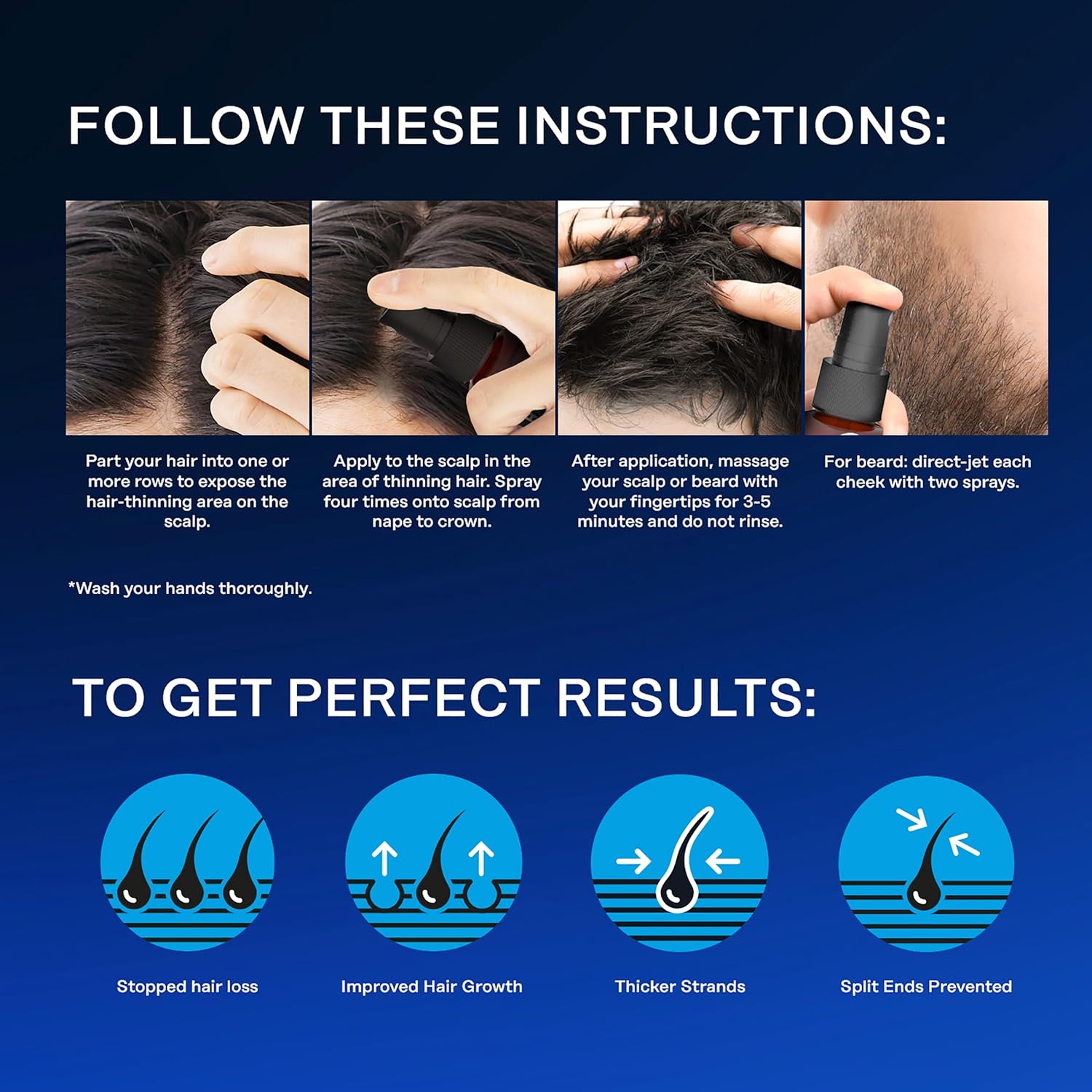 FOLLOW THESE INSTRUCTIONS:

Part your hair into one or more rows to expose the hair-thinning area on the scalp.

Apply to the scalp in the area of thinning hair. Spray four times onto scalp from nape to crown.

After application, massage your scalp or beard with your fingertips for 3-5 minutes and do not rinse.

For beard: direct-jet each cheek with two sprays.

*Wash your hands thoroughly.

TO GET PERFECT RESULTS:

Stopped hair loss

Improved Hair Growth

Thicker Strands

Split Ends Prevented